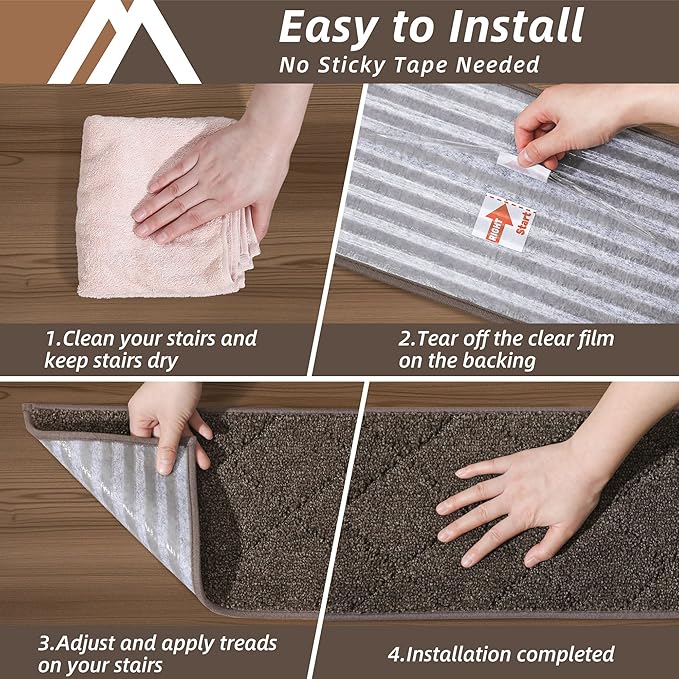 Easy to Install
No Sticky Tape Needed

RIGHT Start

1.Clean your stairs and keep stairs dry

2.Tear off the clear film on the backing

3.Adjust and apply treads on your stairs

4.Installation completed