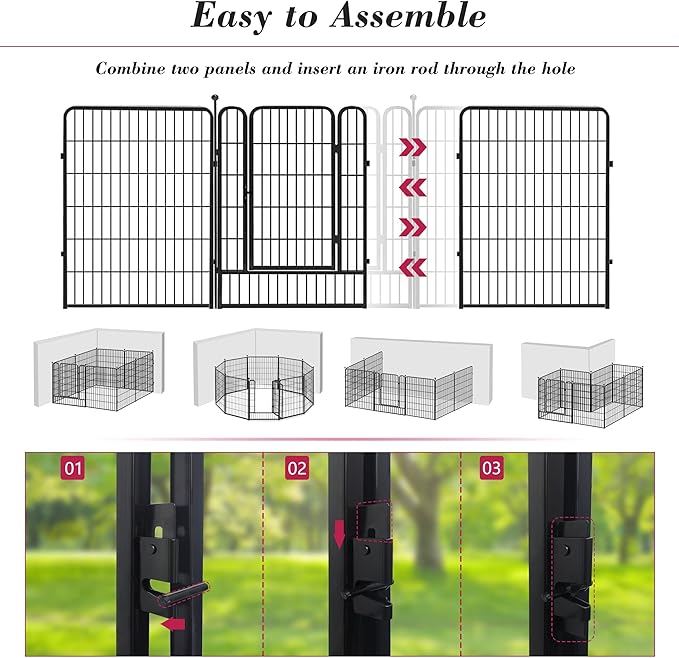 Easy to Assemble

Combine two panels and insert an iron rod through the hole

01

02

03