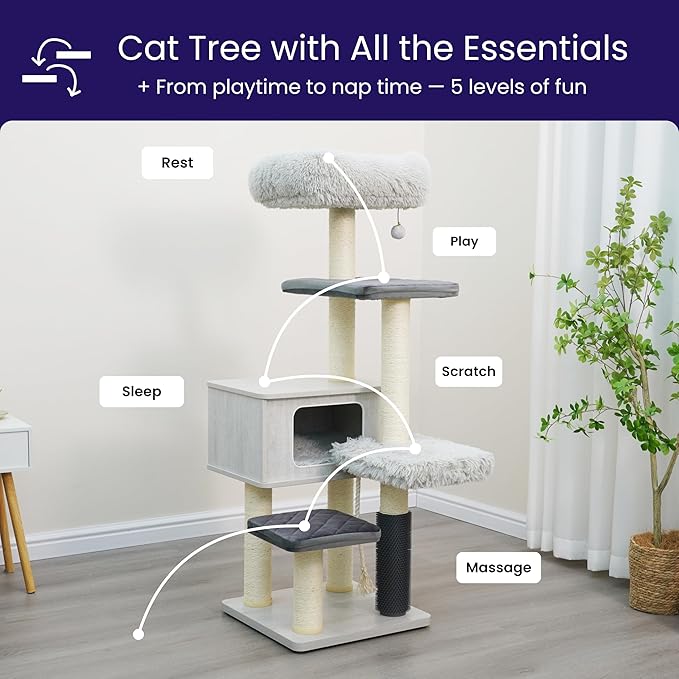 Cat Tree with All the Essentials
+ From playtime to nap time — 5 levels of fun

Rest

Play

Scratch

Sleep

Massage