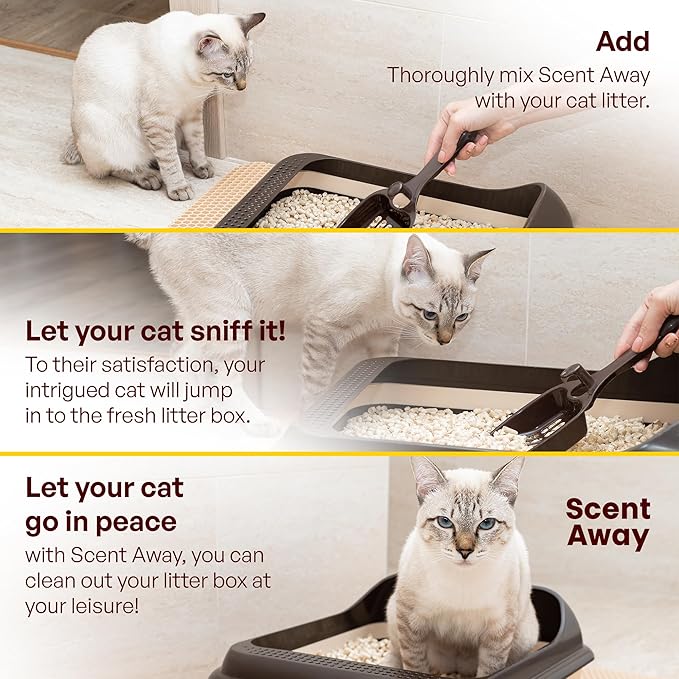 Add
Thoroughly mix Scent Away with your cat litter.

Let your cat sniff it!
To their satisfaction, your intrigued cat will jump in to the fresh litter box.

Let your cat go in peace
with Scent Away, you can clean out your litter box at your leisure!

Scent Away