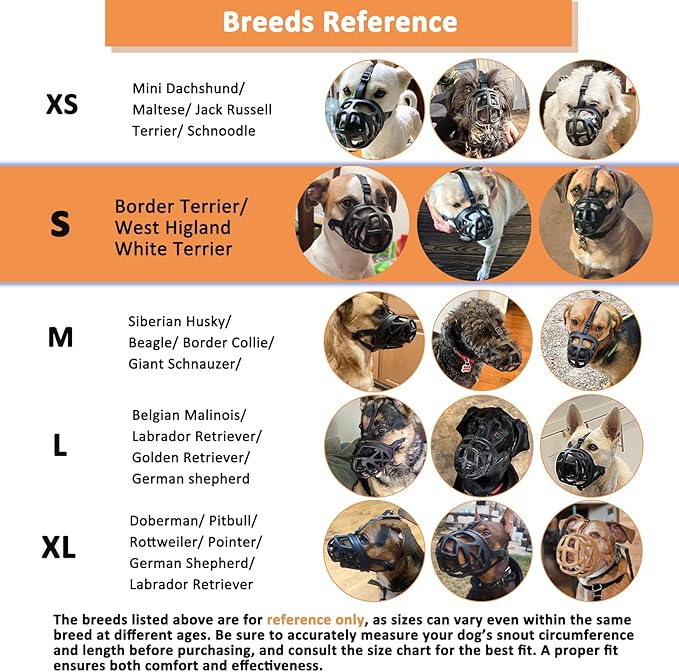 Breeds Reference

XS

Mini Dachshund/ Maltese/ Jack Russell Terrier/ Schnoodle

S

Border Terrier/ West Higland White Terrier

M

Siberian Husky/ Beagle/ Border Collie/ Giant Schnauzer/

L

Belgian Malinois/ Labrador Retriever/ Golden Retriever/ German shepherd

XL

Doberman/ Pitbull/ Rottweiler/ Pointer/ German Shepherd/ Labrador Retriever

The breeds listed above are for reference only, as sizes can vary even within the same breed at different ages. Be sure to accurately measure your dog's snout circumference and length before purchasing, and consult the size chart for the best fit. A proper fit ensures both comfort and effectiveness.