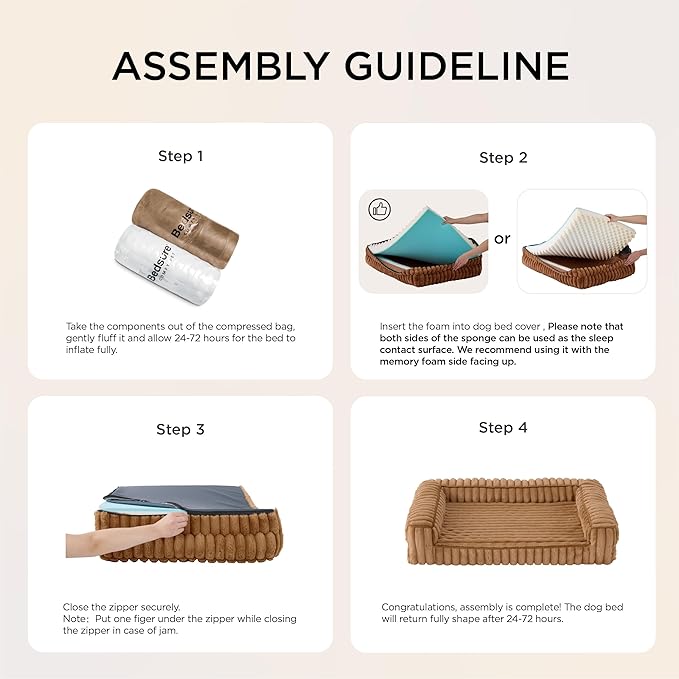 ASSEMBLY GUIDELINE

Step 1

Bedsure

Bedsure

Take the components out of the compressed bag, gently fluff it and allow 24-72 hours for the bed to inflate fully.

Step 2

or

Insert the foam into dog bed cover , Please note that both sides of the sponge can be used as the sleep contact surface. We recommend using it with the memory foam side facing up.

Step 3

Close the zipper securely.
Note: Put one figer under the zipper while closing the zipper in case of jam.

Step 4

Congratulations, assembly is complete! The dog bed will return fully shape after 24-72 hours.