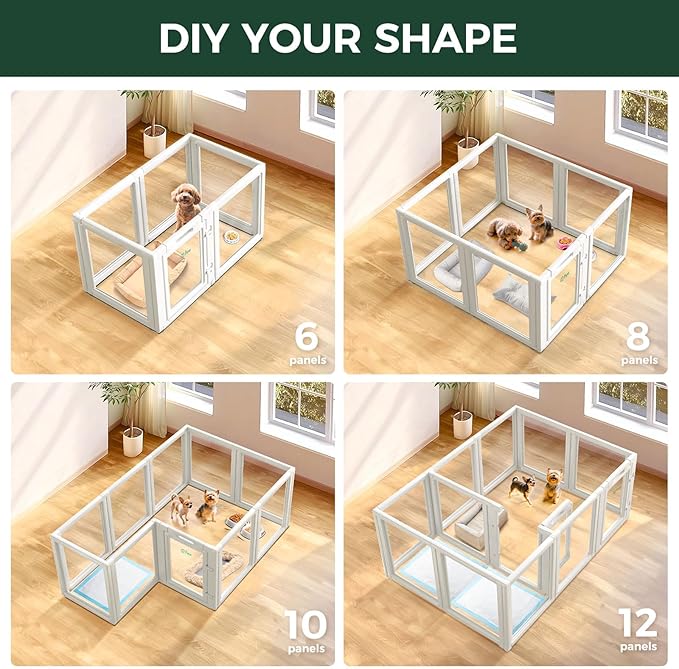 DIY YOUR SHAPE

6
panels

8
panels

10
panels

12
panels