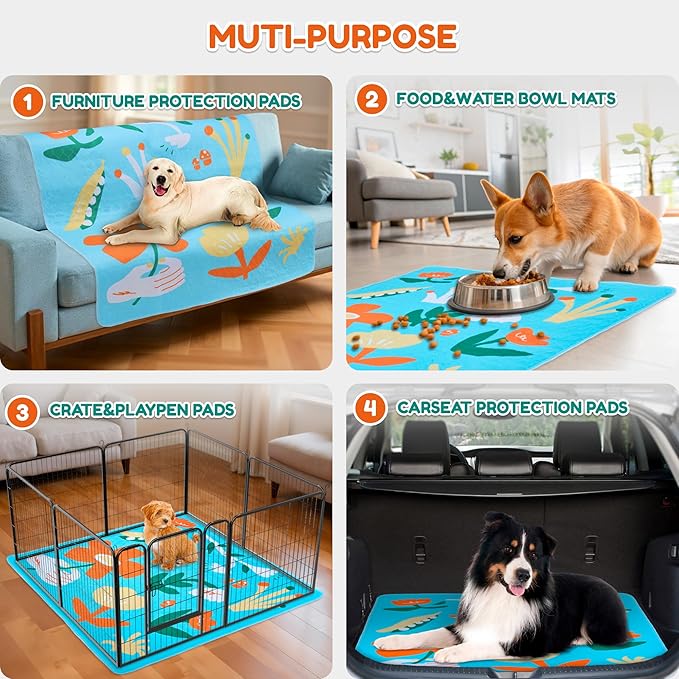 MUTI-PURPOSE

1 FURNITURE PROTECTION PADS

2 FOOD&WATER BOWL MATS

3 CRATE&PLAYPEN PADS

4 CARSEAT PROTECTION PADS