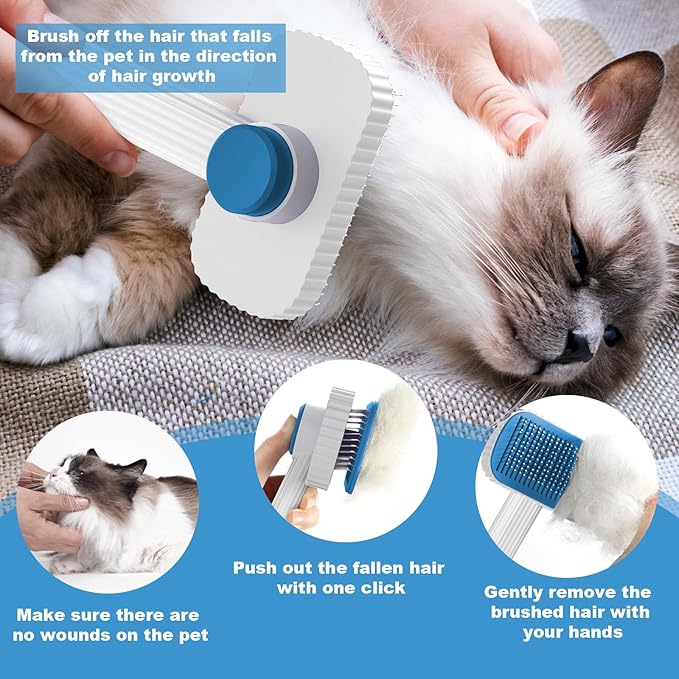 Brush off the hair that falls from the pet in the direction of hair growth

Make sure there are no wounds on the pet

Push out the fallen hair with one click

Gently remove the brushed hair with your hands