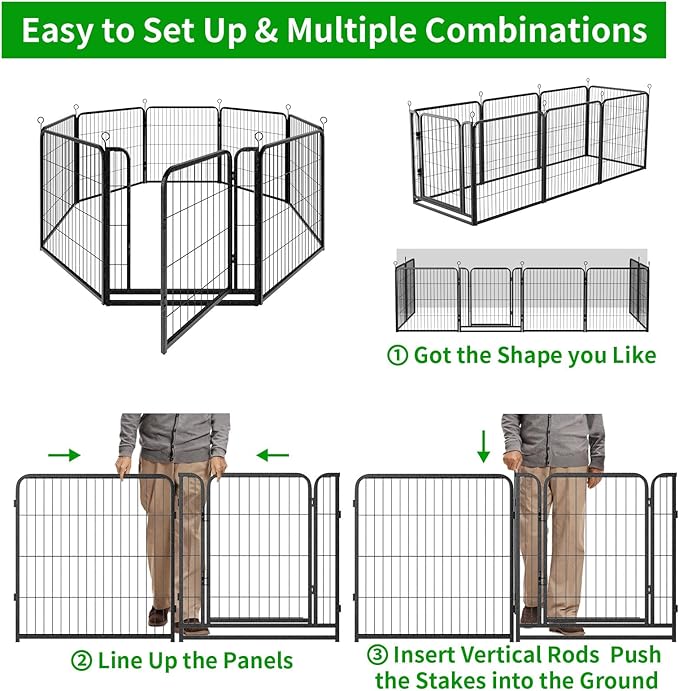 Easy to Set Up & Multiple Combinations

① Got the Shape you Like

② Line Up the Panels

③ Insert Vertical Rods Push the Stakes into the Ground