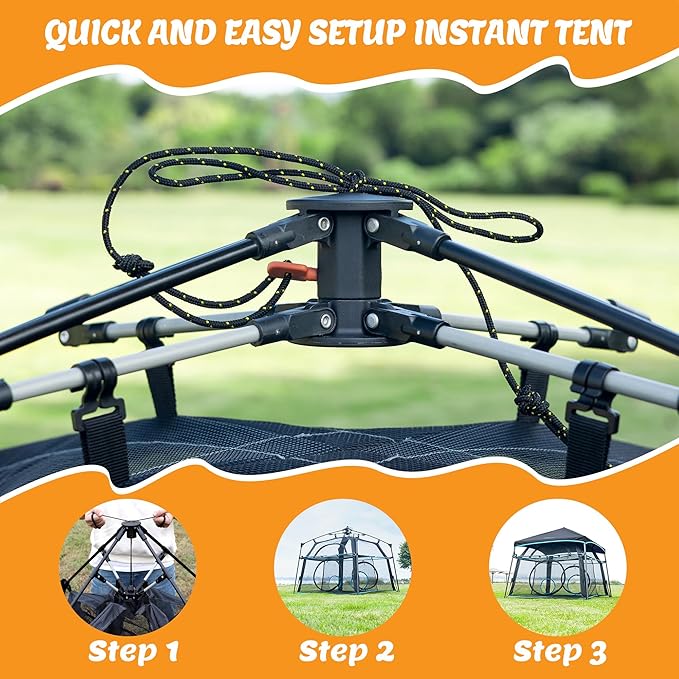 QUICK AND EASY SETUP INSTANT TENT

Step 1

Step 2

Step 3