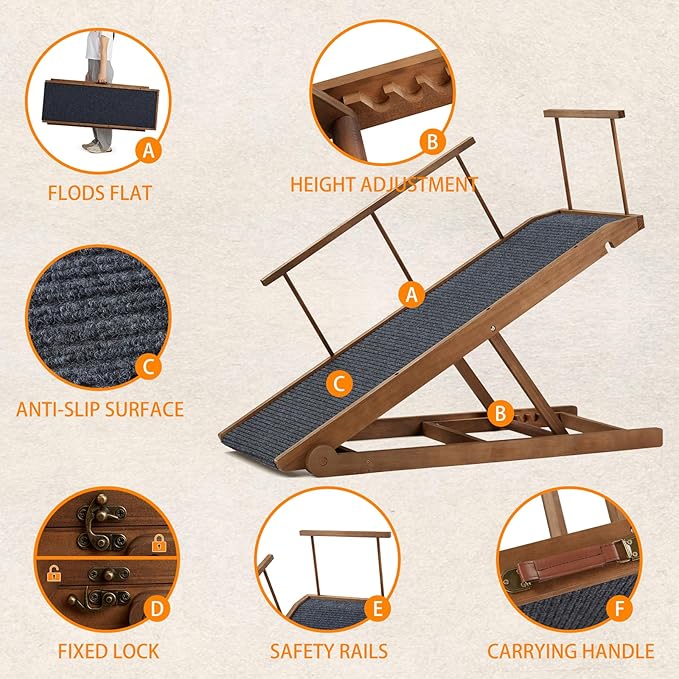 A
FLODS FLAT

B
HEIGHT ADJUSTMENT

C
ANTI-SLIP SURFACE

A

C

B

D
FIXED LOCK

E
SAFETY RAILS

F
CARRYING HANDLE