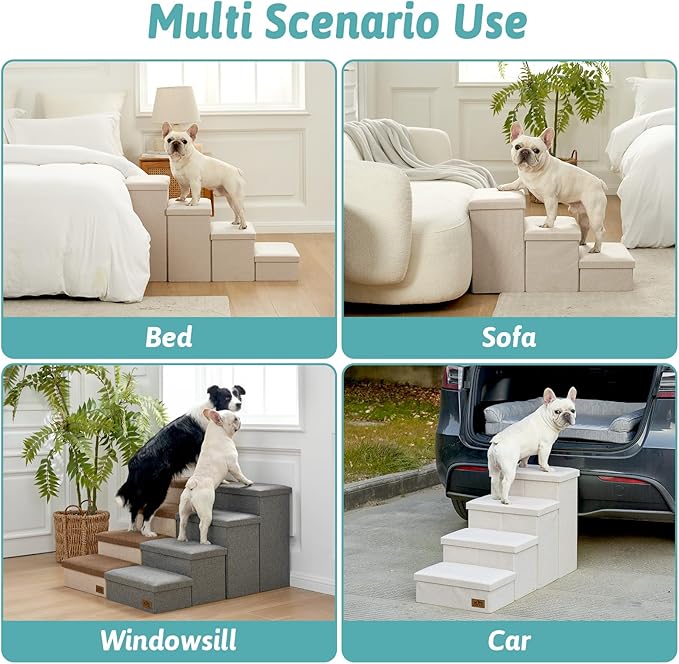 Multi Scenario Use

Bed

Sofa

Windowsill

Car