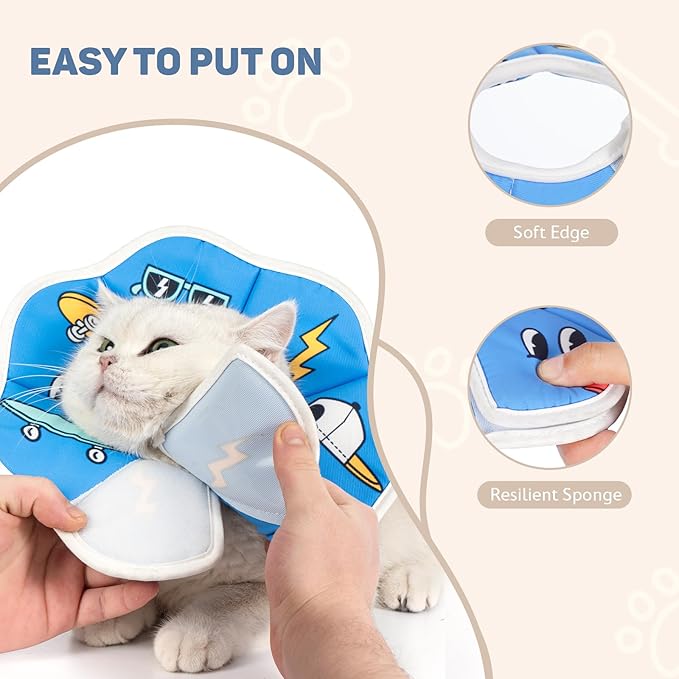 EASY TO PUT ON

Soft Edge

Resilient Sponge