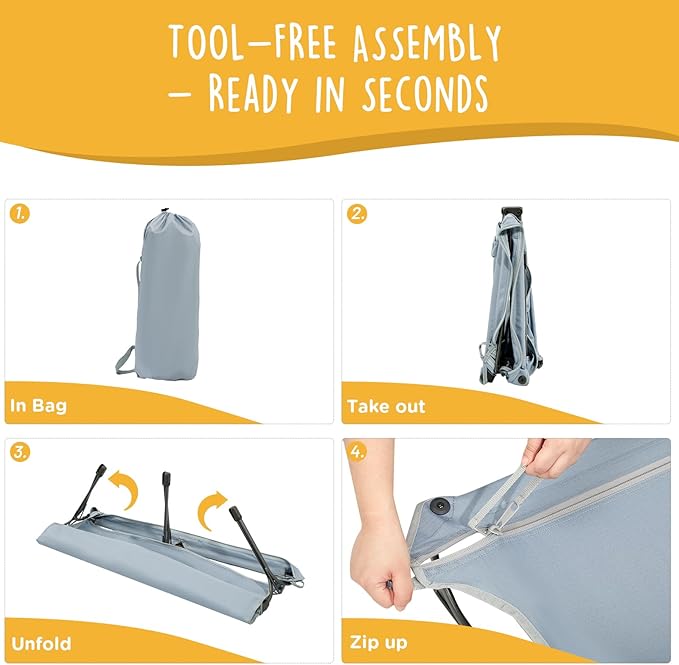 TOOL–FREE ASSEMBLY – READY IN SECONDS

1.

In Bag

2.

Take out

3.

Unfold

4.

Zip up