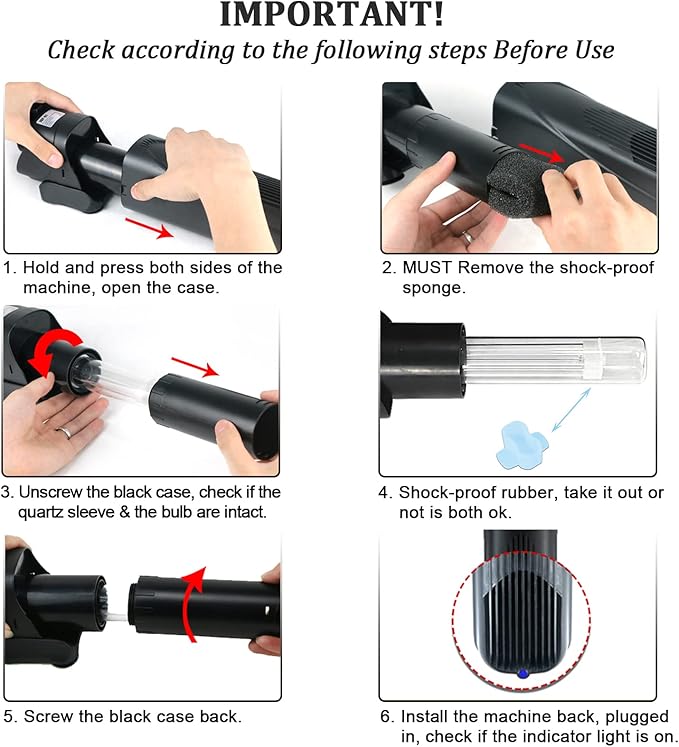 IMPORTANT!
Check according to the following steps Before Use

1. Hold and press both sides of the machine, open the case.

2. MUST Remove the shock-proof sponge.

3. Unscrew the black case, check if the quartz sleeve & the bulb are intact.

4. Shock-proof rubber, take it out or not is both ok.

5. Screw the black case back.

6. Install the machine back, plugged in, check if the indicator light is on.