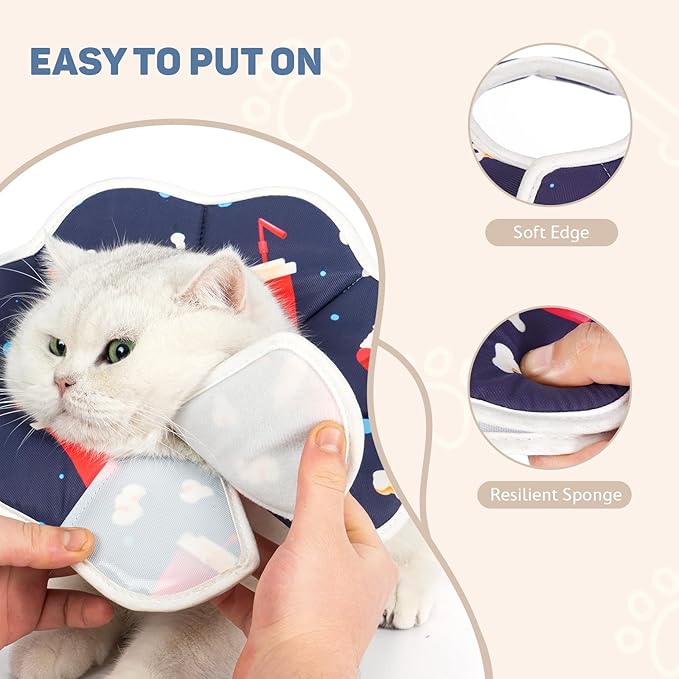 EASY TO PUT ON

Soft Edge

Resilient Sponge