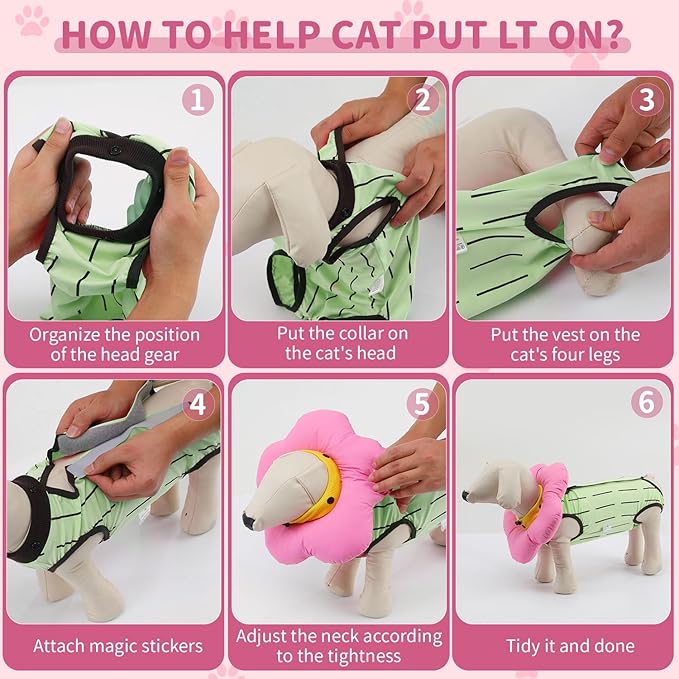 HOW TO HELP CAT PUT LT ON?

1
Organize the position of the head gear

2
Put the collar on the cat's head

3
Put the vest on the cat's four legs

4
Attach magic stickers

5
Adjust the neck according to the tightness

6
Tidy it and done