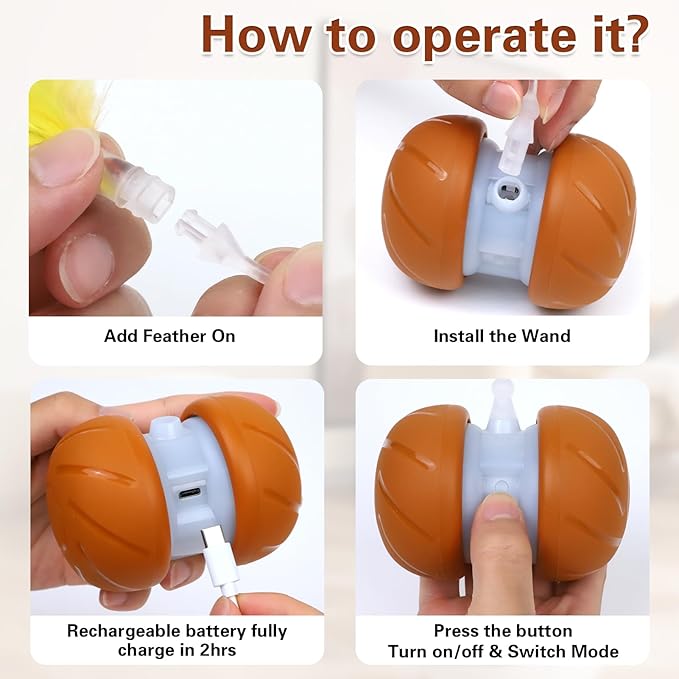 How to operate it?

Add Feather On

Install the Wand

Rechargeable battery fully charge in 2hrs

Press the button
Turn on/off & Switch Mode