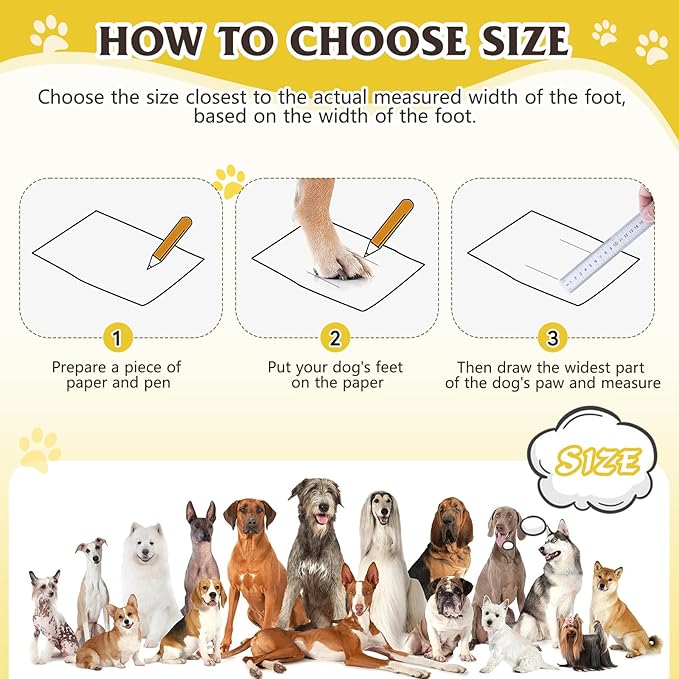 HOW TO CHOOSE SIZE

Choose the size closest to the actual measured width of the foot, based on the width of the foot.

1
Prepare a piece of paper and pen

2
Put your dog's feet on the paper

3
Then draw the widest part of the dog's paw and measure

SIZE