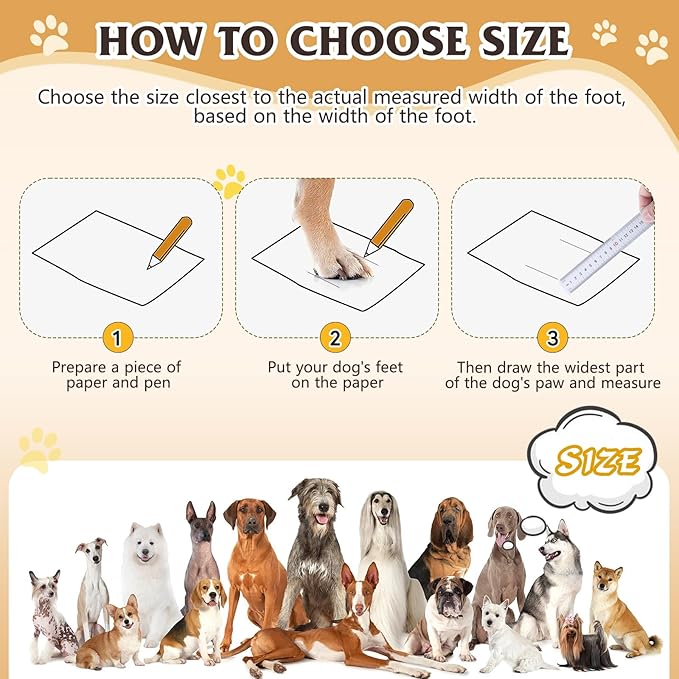 HOW TO CHOOSE SIZE

Choose the size closest to the actual measured width of the foot, based on the width of the foot.

1

Prepare a piece of paper and pen

2

Put your dog's feet on the paper

3

Then draw the widest part of the dog's paw and measure

SIZE