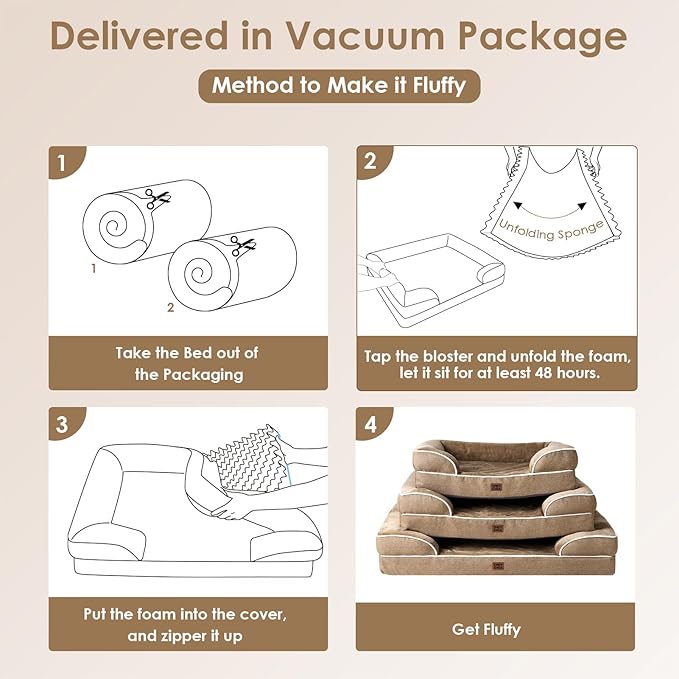 Delivered in Vacuum Package

Method to Make it Fluffy

1

1

2

Take the Bed out of the Packaging

2

Unfolding Sponge

Tap the bloster and unfold the foam, let it sit for at least 48 hours.

3

Put the foam into the cover, and zipper it up

4

Get Fluffy