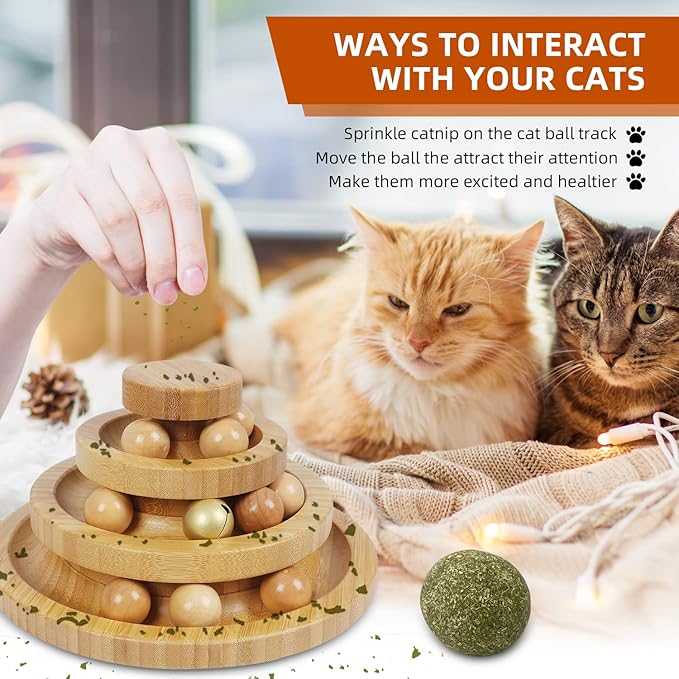 WAYS TO INTERACT WITH YOUR CATS

Sprinkle catnip on the cat ball track
Move the ball the attract their attention
Make them more excited and healtier