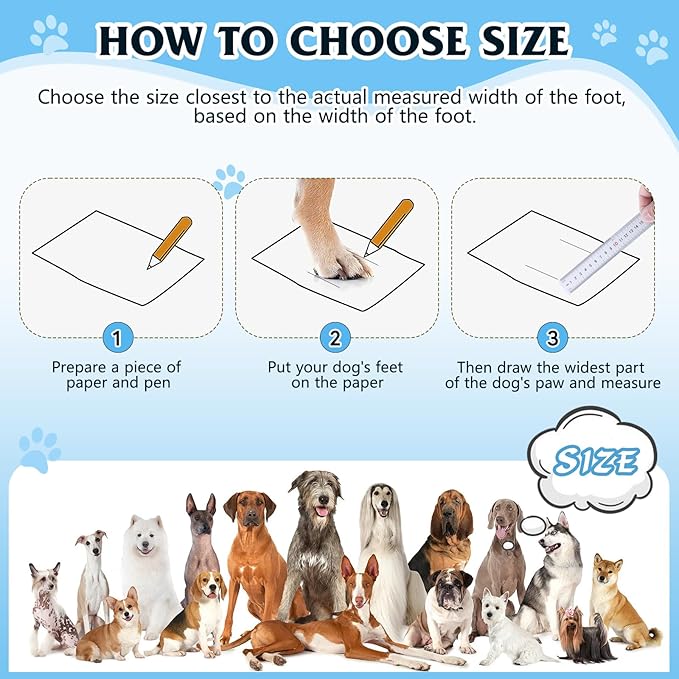 HOW TO CHOOSE SIZE

Choose the size closest to the actual measured width of the foot, based on the width of the foot.

1
Prepare a piece of paper and pen

2
Put your dog's feet on the paper

3
Then draw the widest part of the dog's paw and measure

SIZE