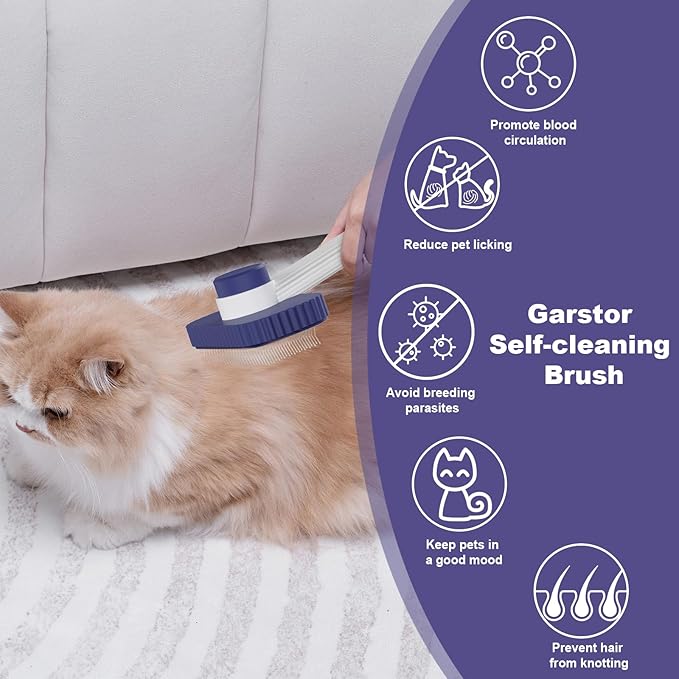 Promote blood circulation

Reduce pet licking

Avoid breeding parasites

Garstor Self-cleaning Brush

Keep pets in a good mood

Prevent hair from knotting