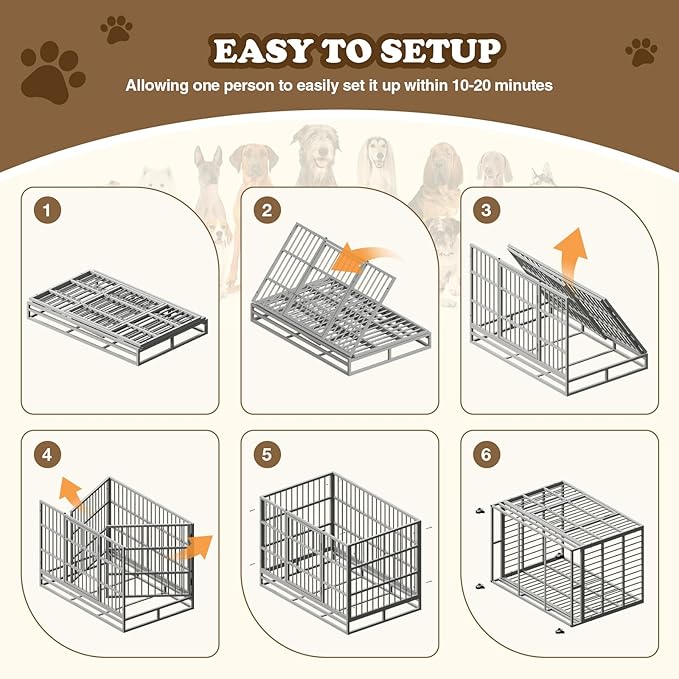 EASY TO SETUP

Allowing one person to easily set it up within 10-20 minutes

1

2

3

4

5

6