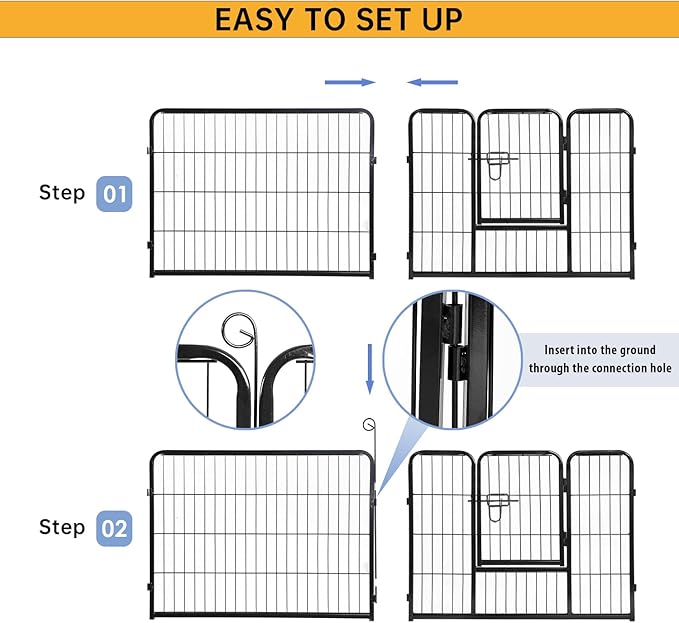 EASY TO SET UP

Step 01

Insert into the ground through the connection hole

Step 02