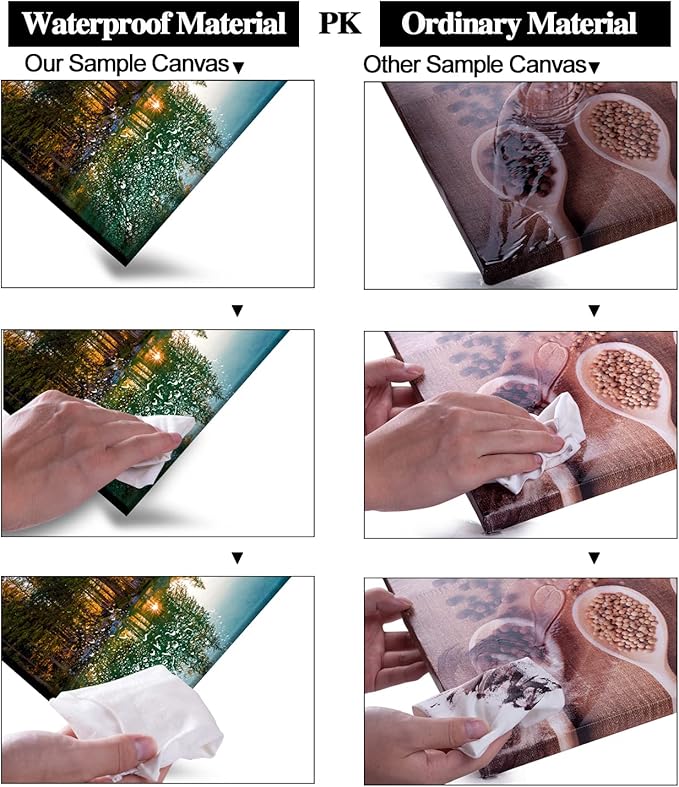 Waterproof Material PK Ordinary Material

Our Sample Canvas▼

Other Sample Canvas▼

▼

▼

▼

▼