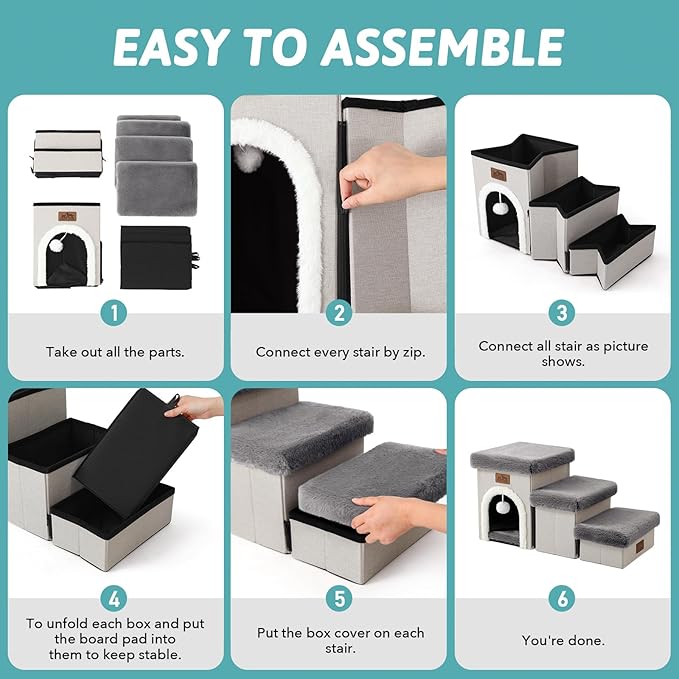 EASY TO ASSEMBLE

1

Take out all the parts.

2

Connect every stair by zip.

3

Connect all stair as picture shows.

4

To unfold each box and put the board pad into them to keep stable.

5

Put the box cover on each stair.

6

You're done.