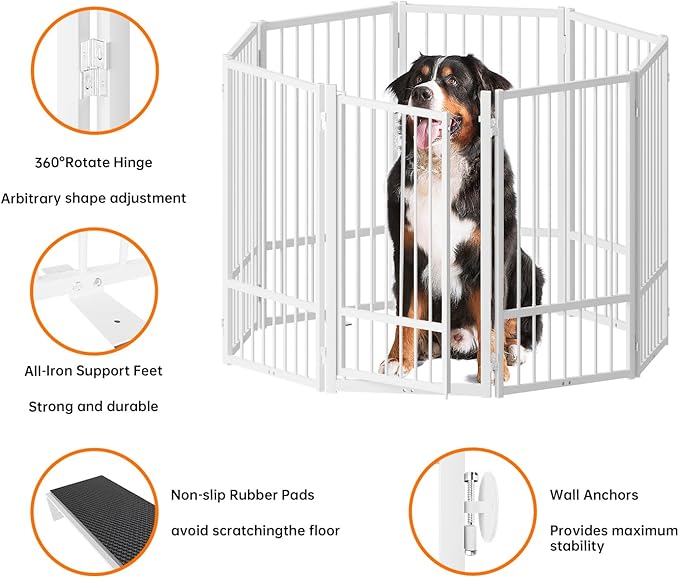 360°Rotate Hinge

Arbitrary shape adjustment

All-Iron Support Feet

Strong and durable

Non-slip Rubber Pads

avoid scratchingthe floor

Wall Anchors

Provides maximum stability