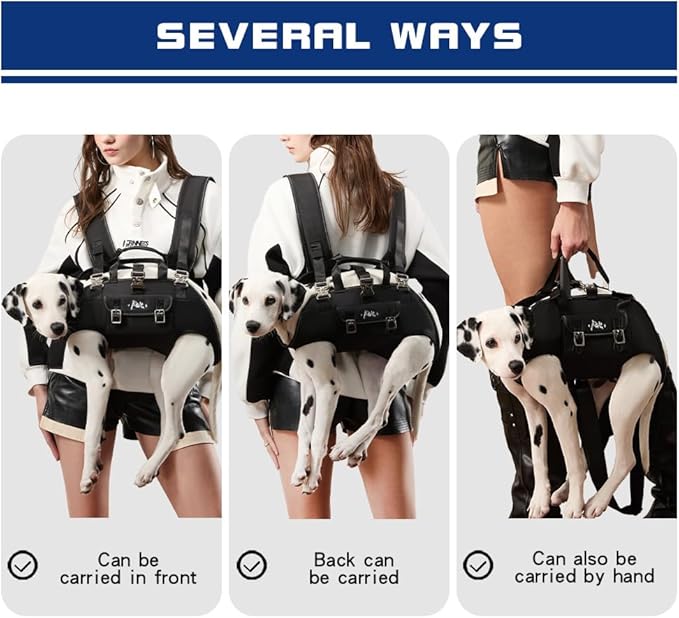 SEVERAL WAYS

Can be carried in front

Back can be carried

Can also be carried by hand