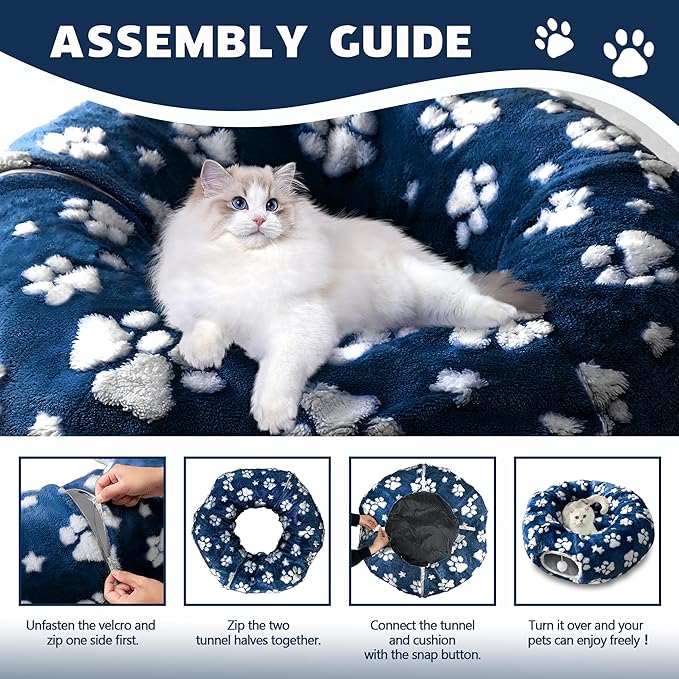 ASSEMBLY GUIDE

Unfasten the velcro and zip one side first.

Zip the two tunnel halves together.

Connect the tunnel and cushion with the snap button.

Turn it over and your pets can enjoy freely！