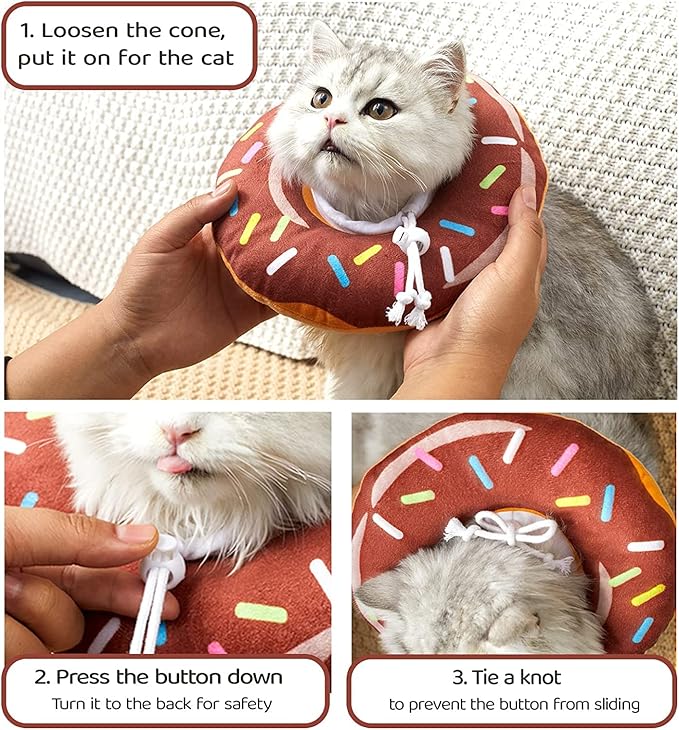 1. Loosen the cone, put it on for the cat

2. Press the button down
Turn it to the back for safety

3. Tie a knot
to prevent the button from sliding