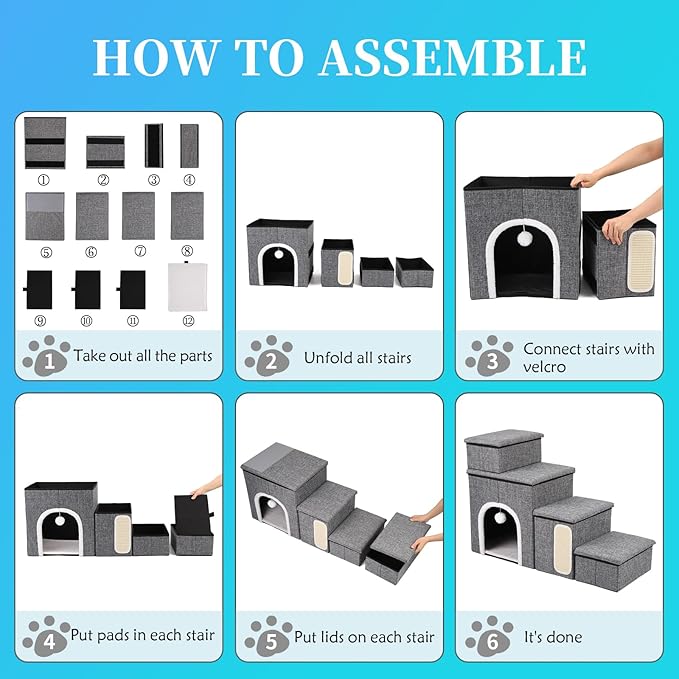 HOW TO ASSEMBLE

①
②
③
④
⑤
⑥
⑦
⑧
⑨
⑩
⑪
⑫

1 Take out all the parts

2 Unfold all stairs

3 Connect stairs with velcro

4 Put pads in each stair

5 Put lids on each stair

6 It's done