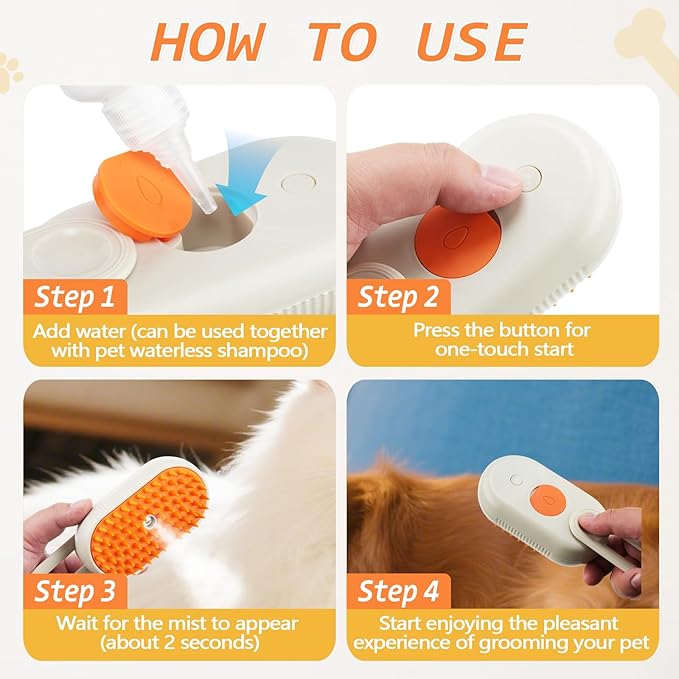 HOW TO USE

Step 1
Add water (can be used together with pet waterless shampoo)

Step 2
Press the button for one-touch start

Step 3
Wait for the mist to appear (about 2 seconds)

Step 4
Start enjoying the pleasant experience of grooming your pet