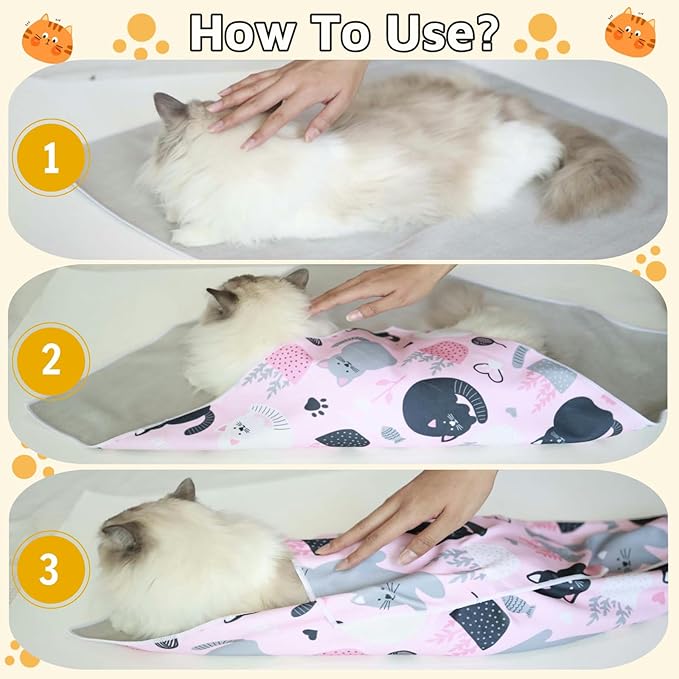 How To Use?

1

2

3